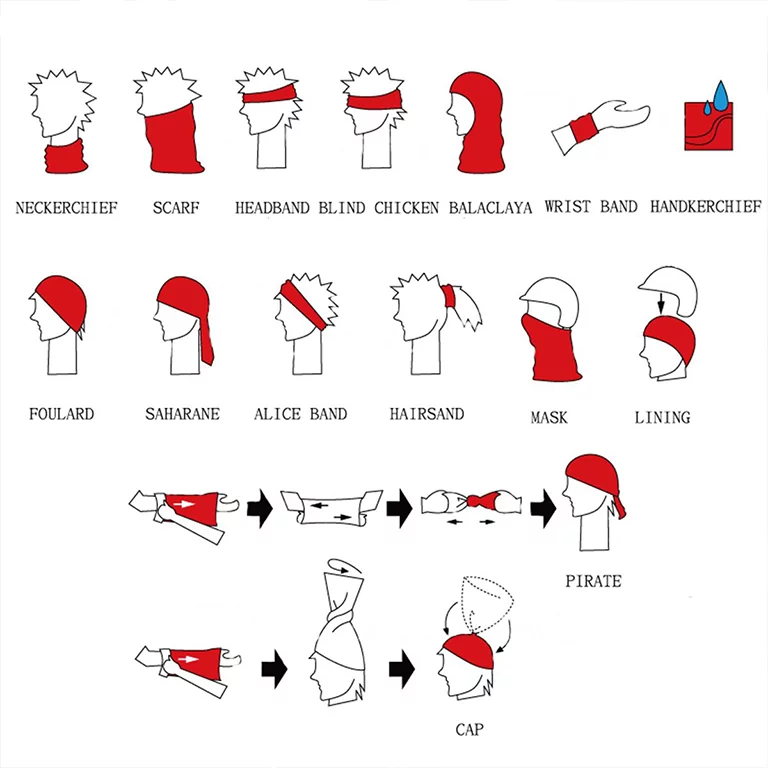 NECKERCHIEF SCARF HEADBAND BLIND CHICKEN BALACLAYA WRIST BAND HANDKERCHIEF

FOULARD SAHARANE ALICE BAND HAIRSAND MASK LINING

PIRATE

CAP