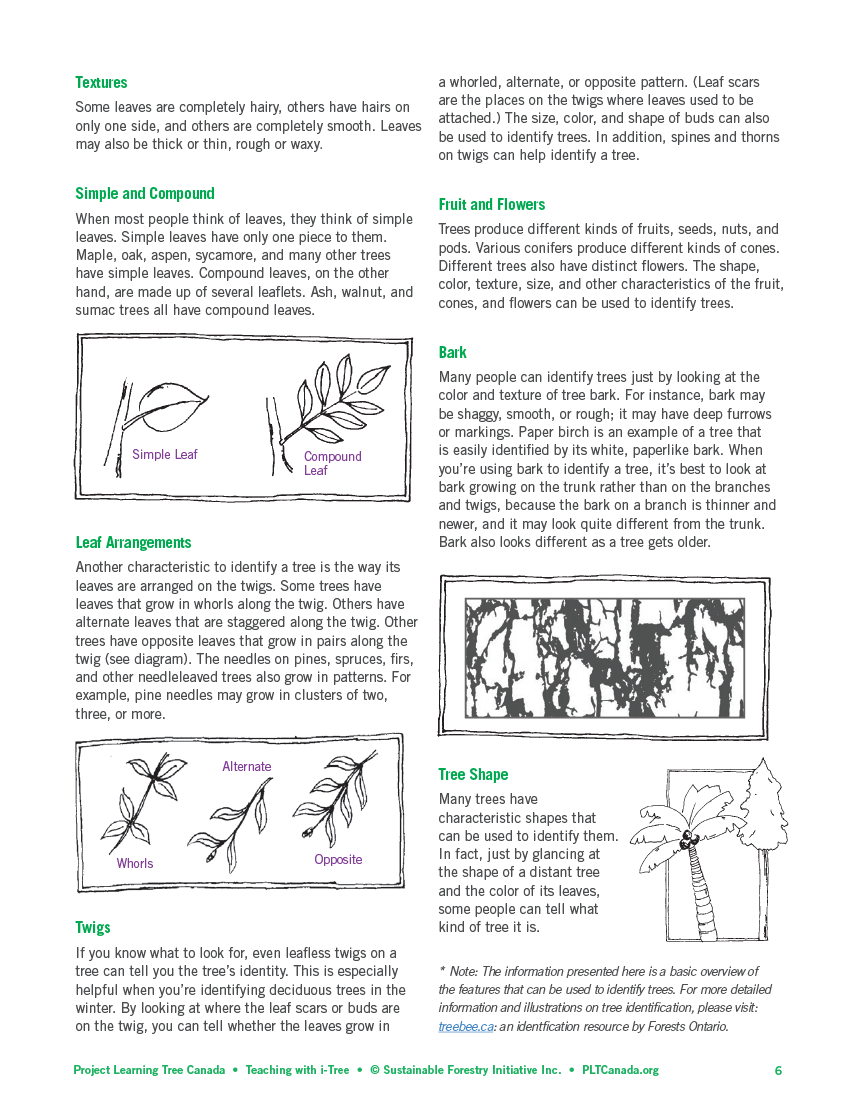 Textures

Some leaves are completely hairy, others have hairs on only one side, and others are completely smooth. Leaves may also be thick or thin, rough or waxy.

Simple and Compound

When most people think of leaves, they think of simple leaves. Simple leaves have only one piece to them. Maple, oak, aspen, sycamore, and many other trees have simple leaves. Compound leaves, on the other hand, are made up of several leaflets. Ash, walnut, and sumac trees all have compound leaves.

Simple Leaf

Compound Leaf

Leaf Arrangements

Another characteristic to identify a tree is the way its leaves are arranged on the twigs. Some trees have leaves that grow in whorls along the twig. Others have alternate leaves that are staggered along the twig. Other trees have opposite leaves that grow in pairs along the twig (see diagram). The needles on pines, spruces, firs, and other needleleaved trees also grow in patterns. For example, pine needles may grow in clusters of two, three, or more.

Alternate

Whorls

Opposite

Twigs

If you know what to look for, even leafless twigs on a tree can tell you the tree's identity. This is especially helpful when you're identifying deciduous trees in the winter. By looking at where the leaf scars or buds are on the twig, you can tell whether the leaves grow in a whorled, alternate, or opposite pattern. (Leaf scars are the places on the twigs where leaves used to be attached.) The size, color, and shape of buds can also be used to identify trees. In addition, spines and thorns on twigs can help identify a tree.

Fruit and Flowers

Trees produce different kinds of fruits, seeds, nuts, and pods. Various conifers produce different kinds of cones. Different trees also have distinct flowers. The shape, color, texture, size, and other characteristics of the fruit, cones, and flowers can be used to identify trees.

Bark

Many people can identify trees just by looking at the color and texture of tree bark. For instance, bark may be shaggy, smooth, or rough; it may have deep furrows or markings. Paper birch is an example of a tree that is easily identified by its white, paperlike bark. When you're using bark to identify a tree, it's best to look at bark growing on the trunk rather than on the branches and twigs, because the bark on a branch is thinner and newer, and it may look quite different from the trunk. Bark also looks different as a tree gets older.

Tree Shape

Many trees have characteristic shapes that can be used to identify them. In fact, just by glancing at the shape of a distant tree and the color of its leaves, some people can tell what kind of tree it is.

* Note: The information presented here is a basic overview of the features that can be used to identify trees. For more detailed information and illustrations on tree identification, please visit: treebee.ca: an identfication resource by Forests Ontario.

Project Learning Tree Canada • Teaching with i-Tree • © Sustainable Forestry Initiative Inc. • PLTCanada.org 6